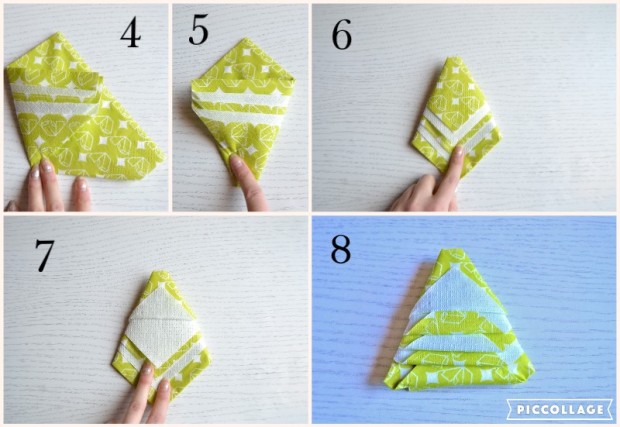 4
5
6
7
8
PICCOLLAGE