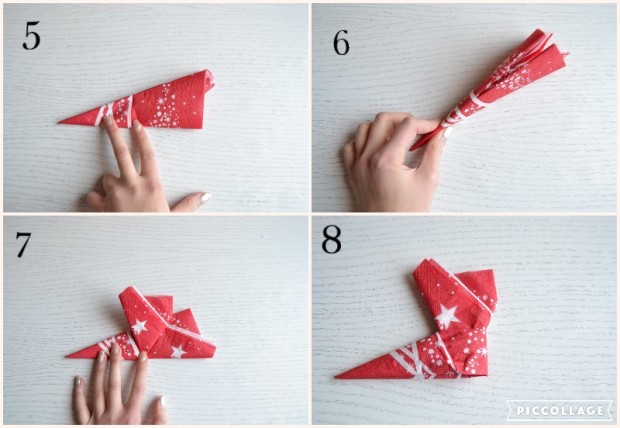 5

6

7

8

PICCOLLAGE