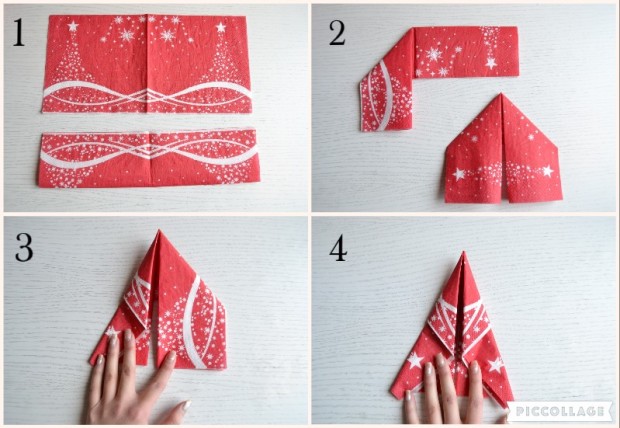 1

2

3

4

PICCOLLAGE